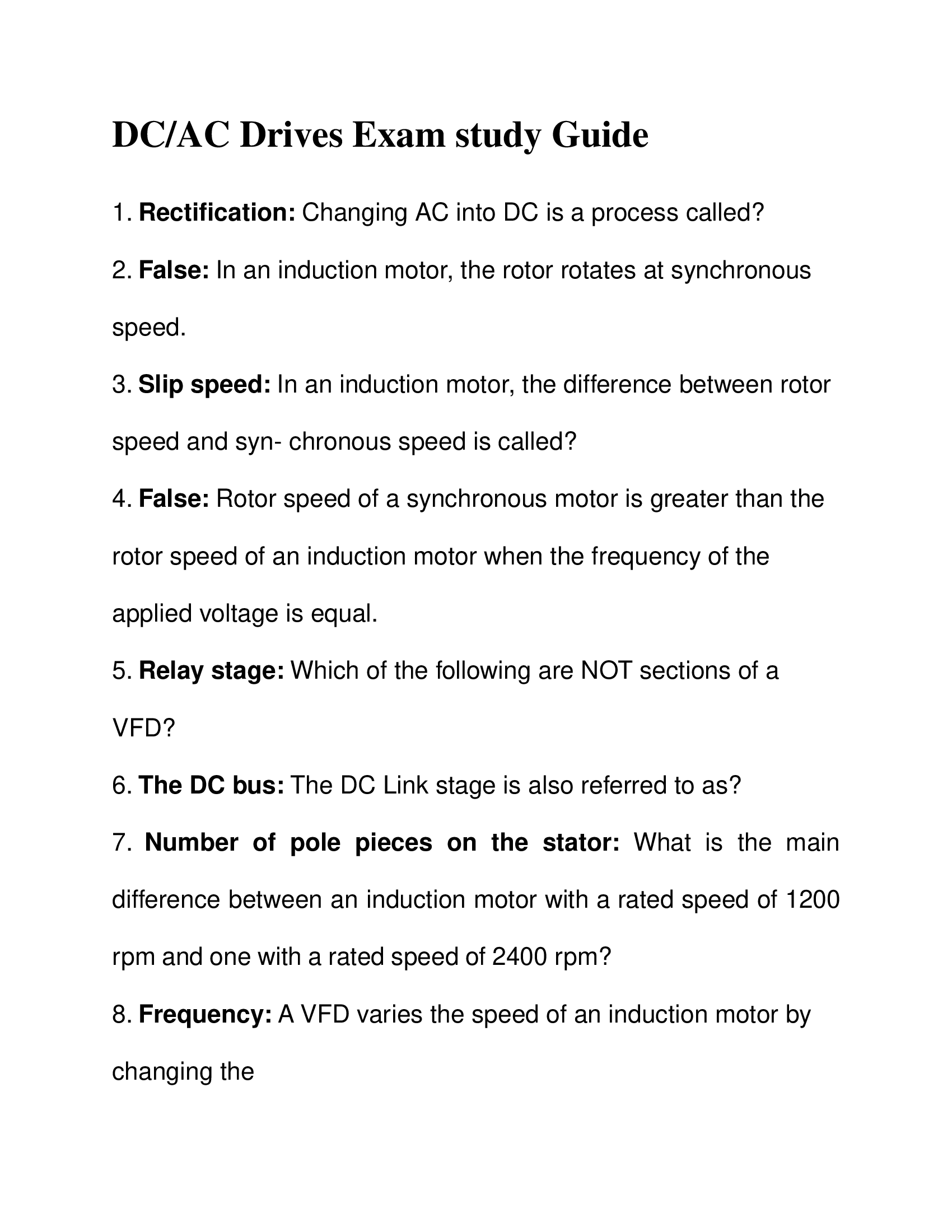 DC/AC Drives Exam study Guide

1. Rectification: Changing AC into DC is a process called?

2. False: In an induction motor, the rotor rotates at synchronous speed.

3. Slip speed: In an induction motor, the difference between rotor speed and syn- chronous speed is called?

4. False: Rotor speed of a synchronous motor is greater than the rotor speed of an induction motor when the frequency of the applied voltage is equal.

5. Relay stage: Which of the following are NOT sections of a VFD?

6. The DC bus: The DC Link stage is also referred to as?

7. Number of pole pieces on the stator: What is the main difference between an induction motor with a rated speed of 1200 rpm and one with a rated speed of 2400 rpm?

8. Frequency: A VFD varies the speed of an induction motor by changing the