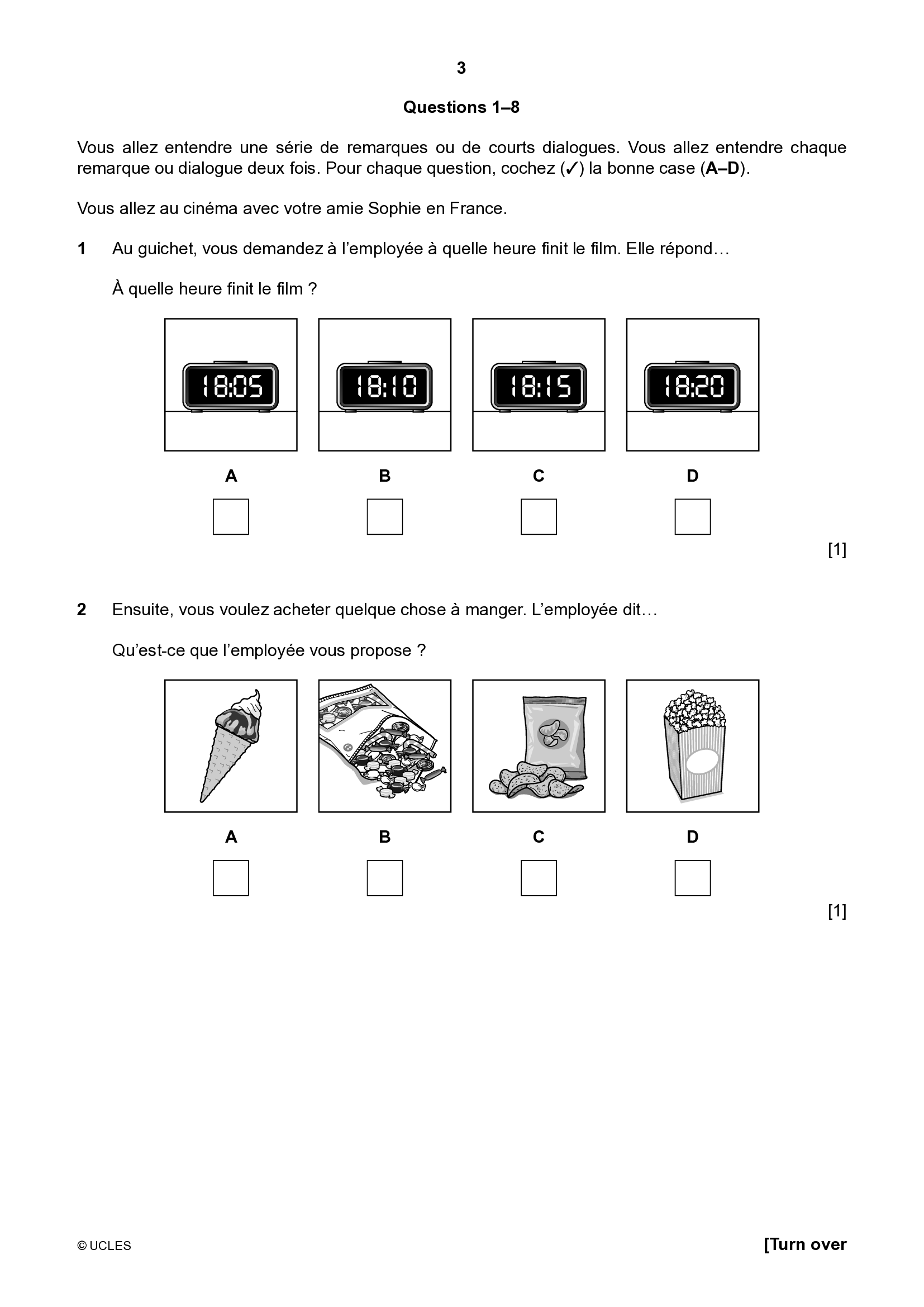 3

Questions 1–8

Vous allez entendre une série de remarques ou de courts dialogues. Vous allez entendre chaque remarque ou dialogue deux fois. Pour chaque question, cochez (✓) la bonne case (A–D).

Vous allez au cinéma avec votre amie Sophie en France.

1 Au guichet, vous demandez à l'employée à quelle heure finit le film. Elle répond…

À quelle heure finit le film ?

18:05 18:10 18:15 18:20

A B C D

[1]

2 Ensuite, vous voulez acheter quelque chose à manger. L'employée dit…

Qu'est-ce que l'employée vous propose ?

A B C D

[1]

© UCLES [Turn over