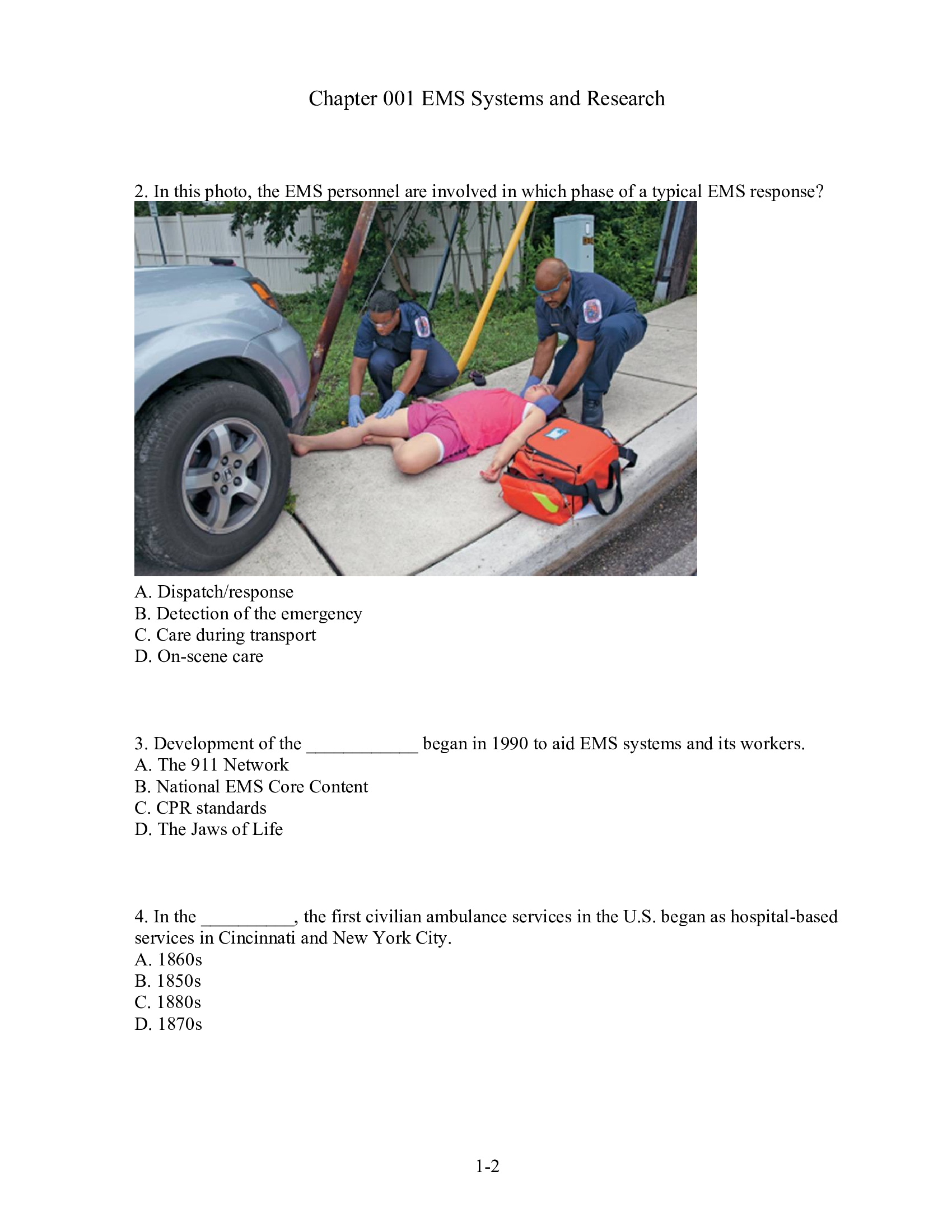 Chapter 001 EMS Systems and Research

2. In this photo, the EMS personnel are involved in which phase of a typical EMS response?

A. Dispatch/response
B. Detection of the emergency
C. Care during transport
D. On-scene care

3. Development of the ____________ began in 1990 to aid EMS systems and its workers.
A. The 911 Network
B. National EMS Core Content
C. CPR standards
D. The Jaws of Life

4. In the __________, the first civilian ambulance services in the U.S. began as hospital-based services in Cincinnati and New York City.
A. 1860s
B. 1850s
C. 1880s
D. 1870s

1-2