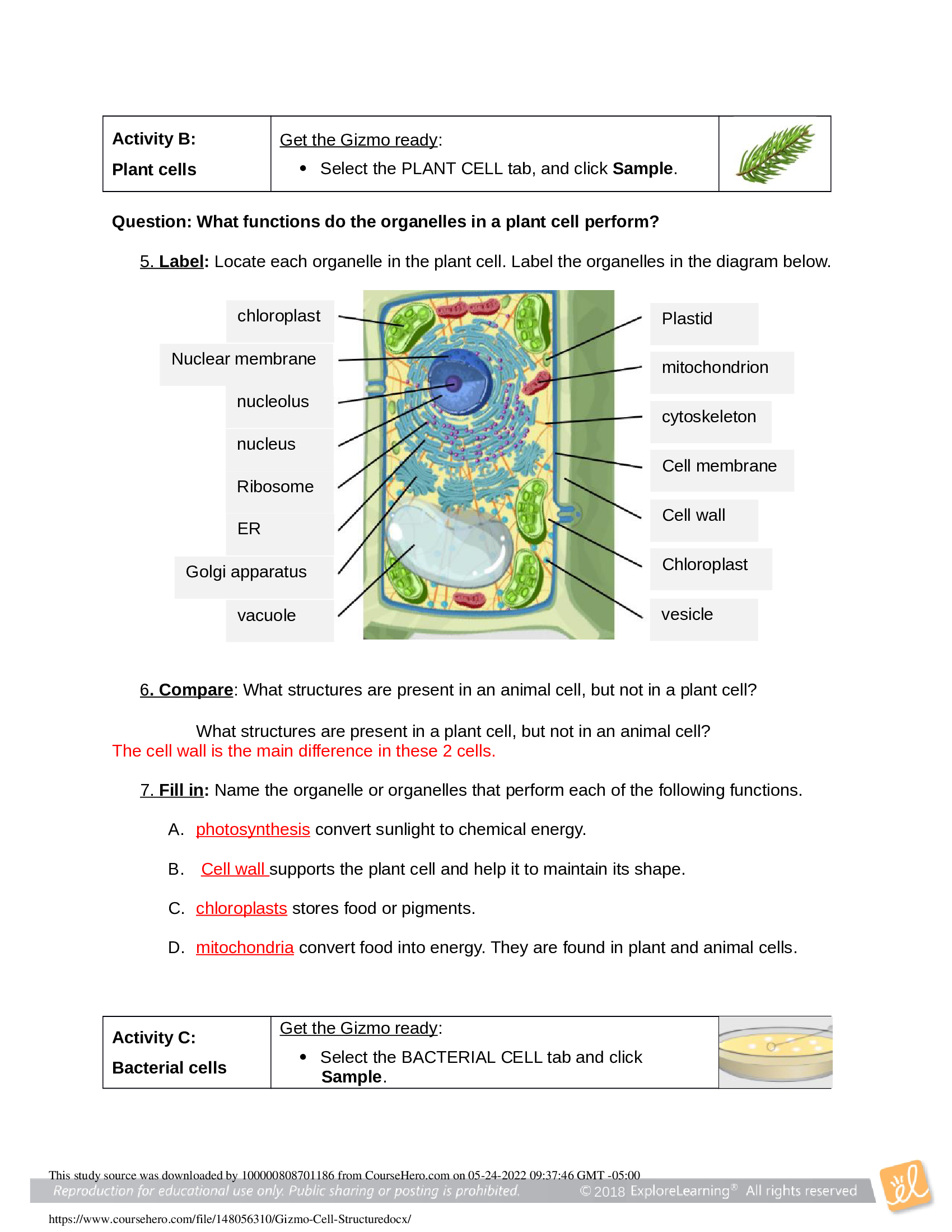 | Activity B: Plant cells | Get the Gizmo ready: • Select the PLANT CELL tab, and click **Sample**. | |
|---|---|---|

**Question: What functions do the organelles in a plant cell perform?**

5. **Label:** Locate each organelle in the plant cell. Label the organelles in the diagram below.

chloroplast
Nuclear membrane
nucleolus
nucleus
Ribosome
ER
Golgi apparatus
vacuole

Plastid
mitochondrion
cytoskeleton
Cell membrane
Cell wall
Chloroplast
vesicle

6. **Compare**: What structures are present in an animal cell, but not in a plant cell?

What structures are present in a plant cell, but not in an animal cell?
The cell wall is the main difference in these 2 cells.

7. **Fill in:** Name the organelle or organelles that perform each of the following functions.

A. photosynthesis convert sunlight to chemical energy.

B. Cell wall supports the plant cell and help it to maintain its shape.

C. chloroplasts stores food or pigments.

D. mitochondria convert food into energy. They are found in plant and animal cells.

| Activity C: Bacterial cells | Get the Gizmo ready: • Select the BACTERIAL CELL tab and click **Sample**. | |
|---|---|---|

This study source was downloaded by 100000808701186 from CourseHero.com on 05-24-2022 09:37:46 GMT -05:00

Reproduction for educational use only. Public sharing or posting is prohibited. © 2018 ExploreLearning® All rights reserved

https://www.coursehero.com/file/148056310/Gizmo-Cell-Structuredocx/