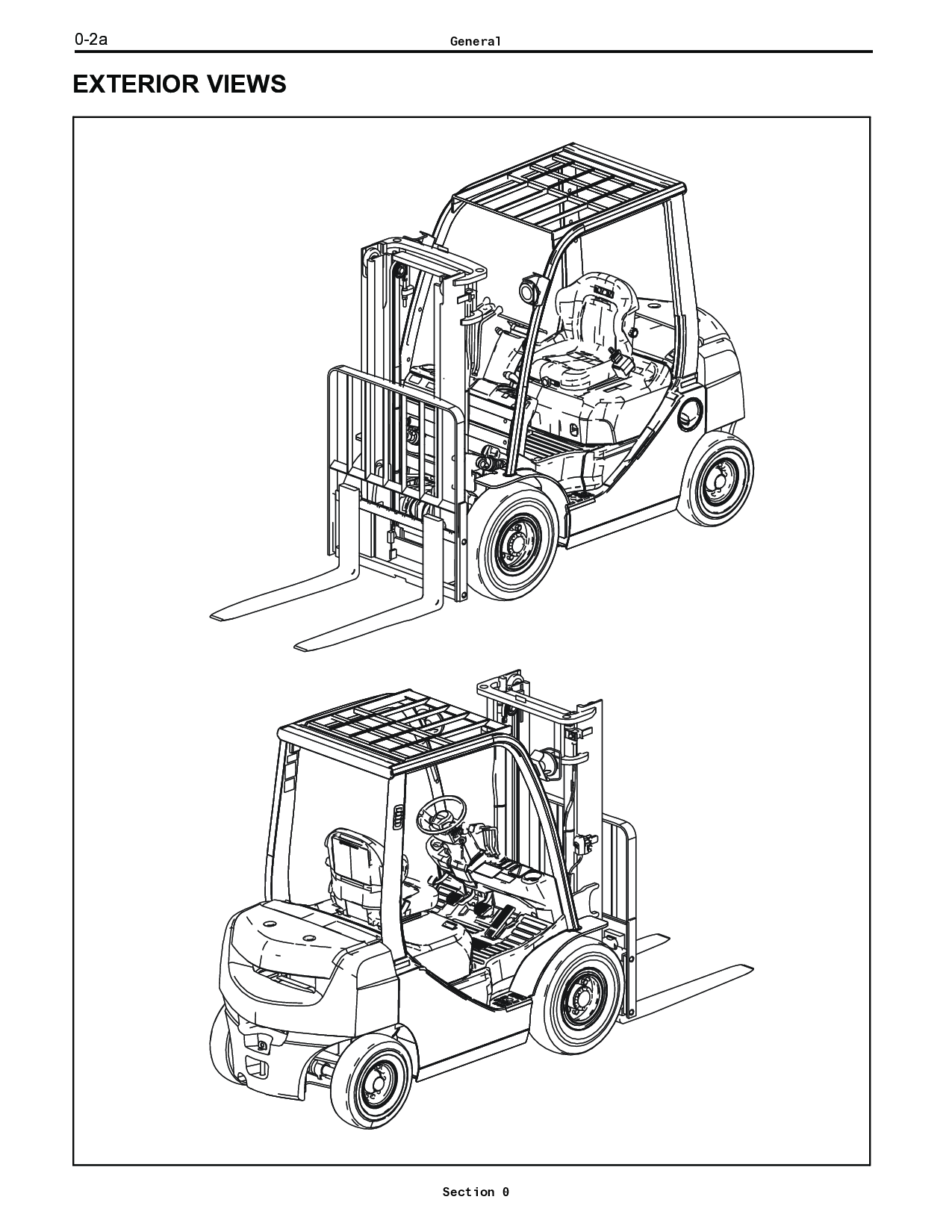 0-2a General

EXTERIOR VIEWS

Section 0